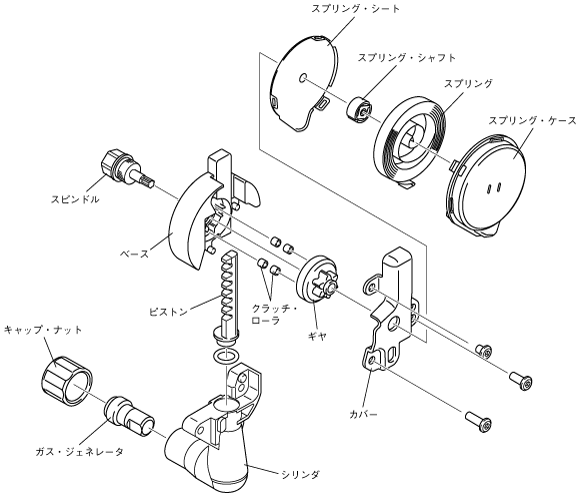 スプリング・シート
スプリング・シャフト
スプリング
スプリング・ケース
スピンドル
ベース
ピストン
クラッチ・ローラ
ギヤ
キャップ・ナット
カバー
ガス・ジェネレータ
シリンダ