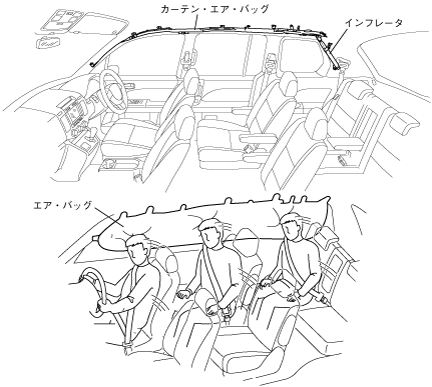 カーテン・エア・バッグ

インフレータ

エア・バッグ