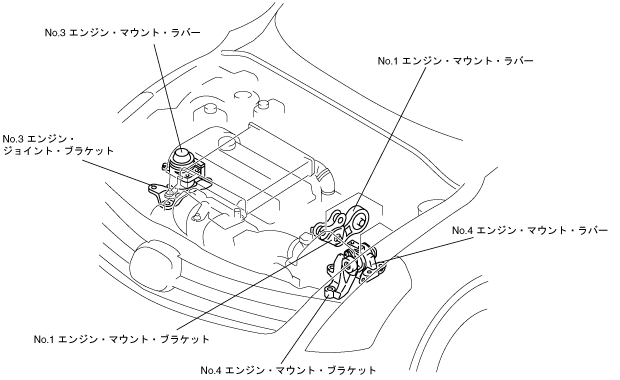 No.3 エンジン・マウント・ラバー

No.1 エンジン・マウント・ラバー

No.3 エンジン・ジョイント・ブラケット

No.4 エンジン・マウント・ラバー

No.1 エンジン・マウント・ブラケット

No.4 エンジン・マウント・ブラケット