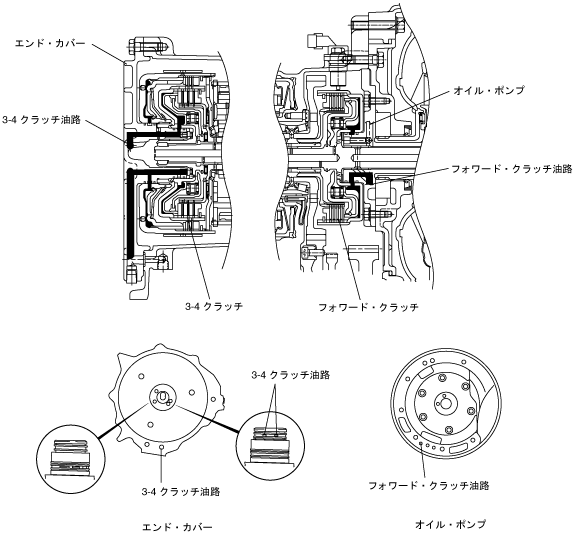 エンド・カバー

3-4 クラッチ油路

オイル・ポンプ

フォワード・クラッチ油路

3-4 クラッチ

フォワード・クラッチ

3-4 クラッチ油路

3-4 クラッチ油路

フォワード・クラッチ油路

エンド・カバー

オイル・ポンプ