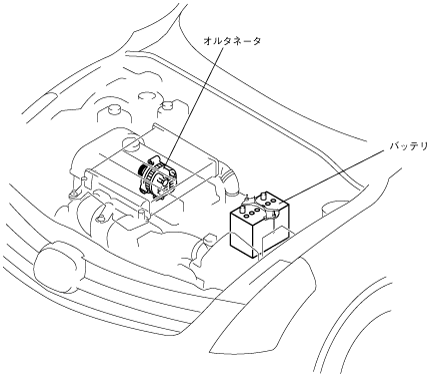 オルタネータ

バッテリ