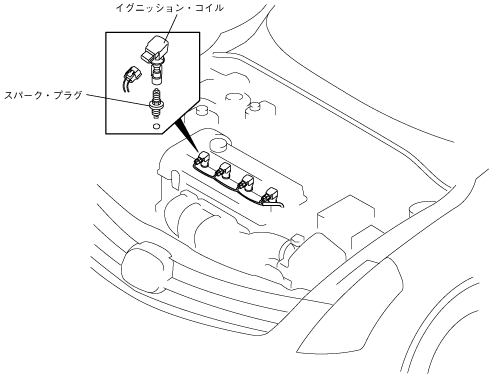 イグニッション・コイル

スパーク・プラグ