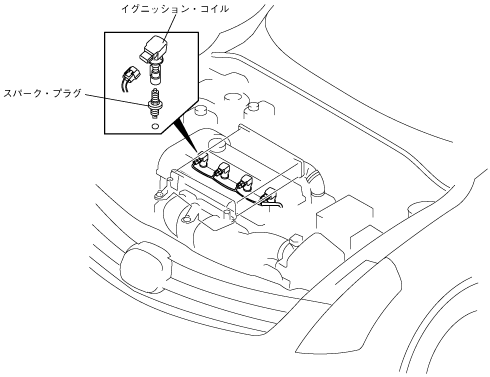 イグニッション・コイル

スパーク・プラグ