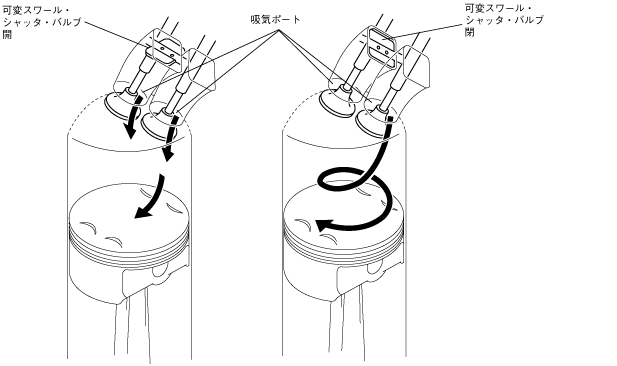 可変スワール・シャッタ・バルブ開

吸気ポート

可変スワール・シャッタ・バルブ閉