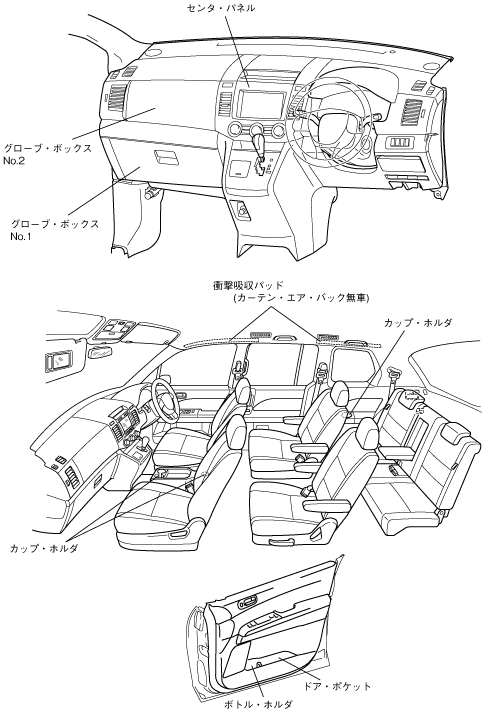 センタ・パネル

グローブ・ボックス No.2

グローブ・ボックス No.1

衝撃吸収パッド
(カーテン・エア・バック無車)

カップ・ホルダ

カップ・ホルダ

ドア・ポケット

ボトル・ホルダ