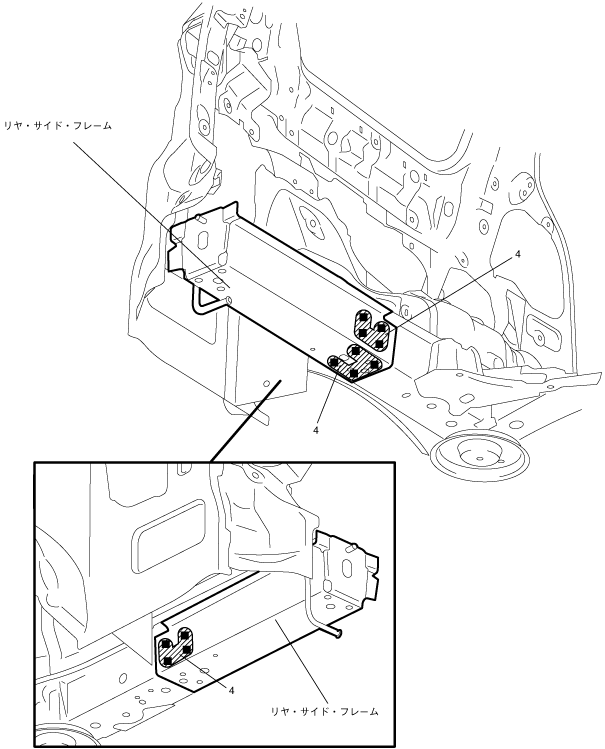 リヤ・サイド・フレーム

4

4

4

リヤ・サイド・フレーム