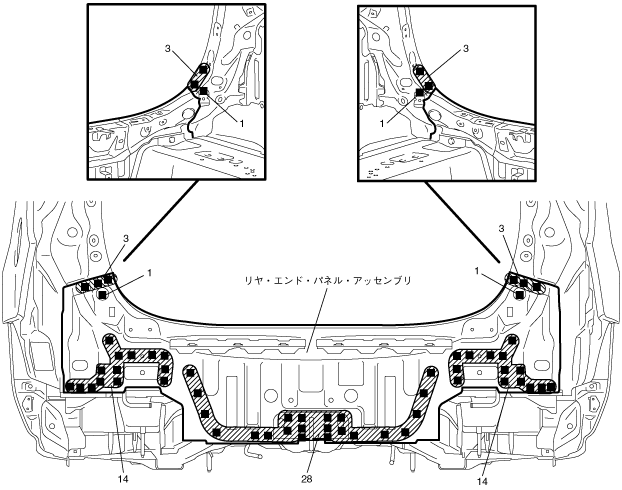 3
1
3
1
3
1
リヤ・エンド・パネル・アッセンブリ
3
1
14
28
14