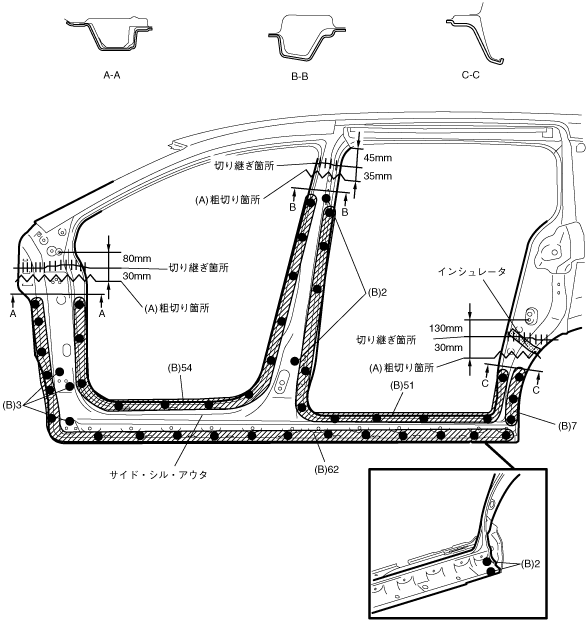 A-A

B-B

C-C

切り継ぎ箇所

45mm

35mm

(A) 粗切り箇所

B

B

80mm

切り継ぎ箇所

30mm

A

A

(A) 粗切り箇所

(B)2

インシュレータ

130mm

切り継ぎ箇所

30mm

(A) 粗切り箇所

C

C

(B)54

(B)51

(B)3

(B)7

サイド・シル・アウタ

(B)62

(B)2