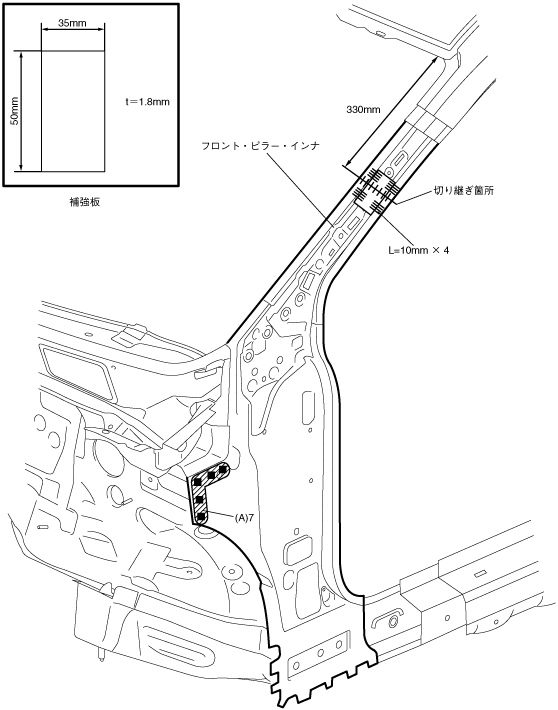 35mm

50mm

t=1.8mm

補強板

330mm

フロント・ピラー・インナ

切り継ぎ箇所

L=10mm × 4

(A)7