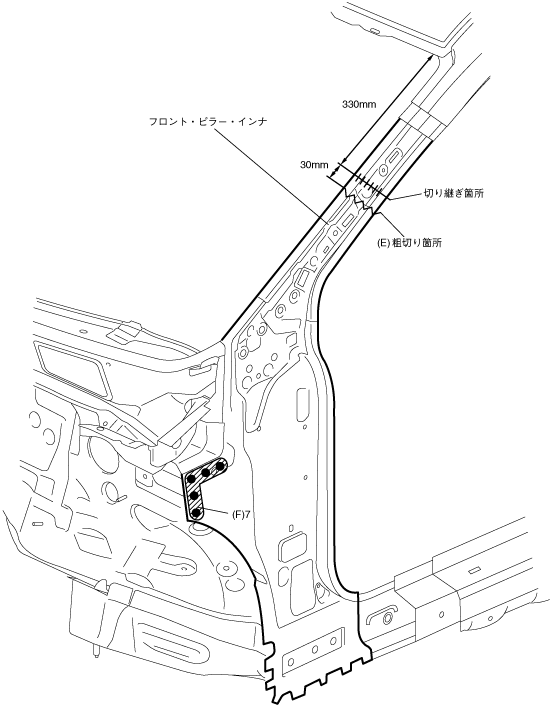 330mm

フロント・ピラー・インナ

30mm

切り継ぎ箇所

(E) 粗切り箇所

(F)7