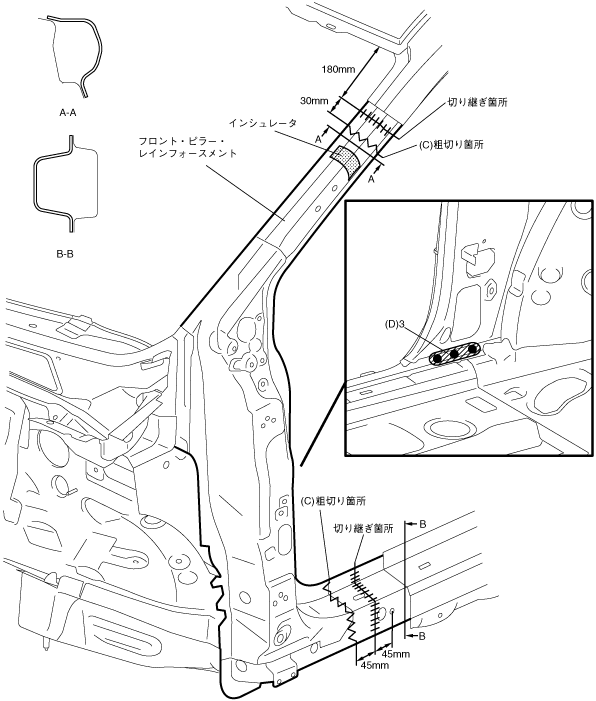 A-A

B-B

180mm

30mm

切り継ぎ箇所

インシュレータ

フロント・ピラー・レインフォースメント

A

(C)粗切り箇所

A

(D)3

(C)粗切り箇所

切り継ぎ箇所

B

B

45mm

45mm