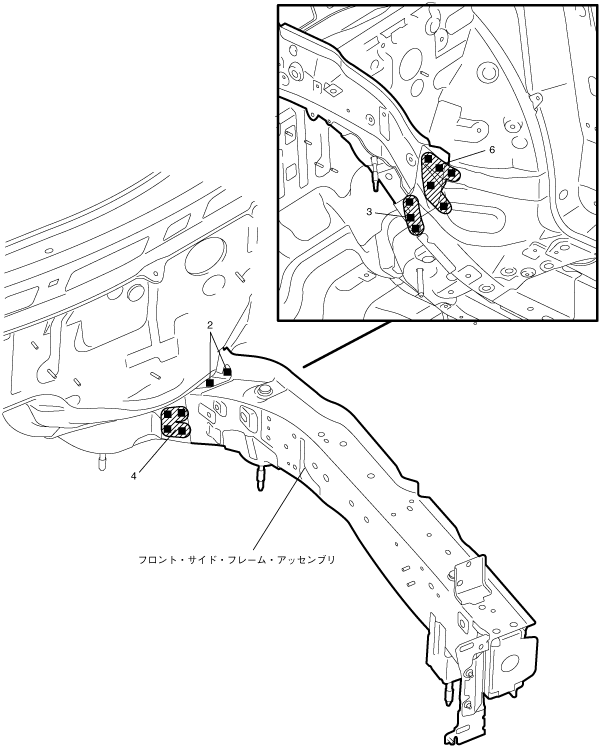 6

3

2

4

フロント・サイド・フレーム・アッセンブリ