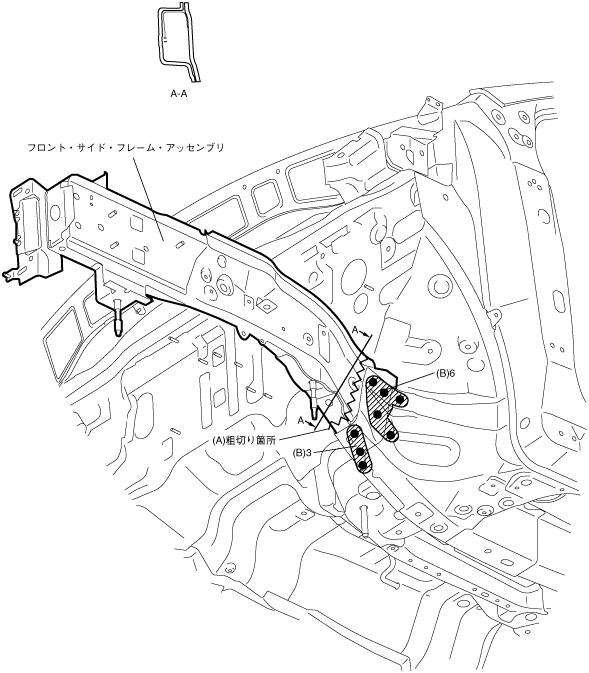 A-A

フロント・サイド・フレーム・アッセンブリ

A

A

(B)6

(A)粗切り箇所

(B)3