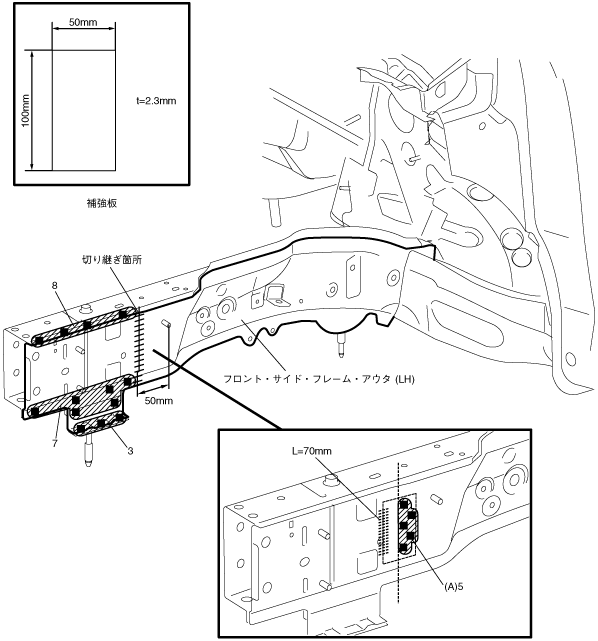 50mm
100mm
t=2.3mm
補強板
切り継ぎ箇所
8
フロント・サイド・フレーム・アウタ (LH)
50mm
7
3
L=70mm
(A)5