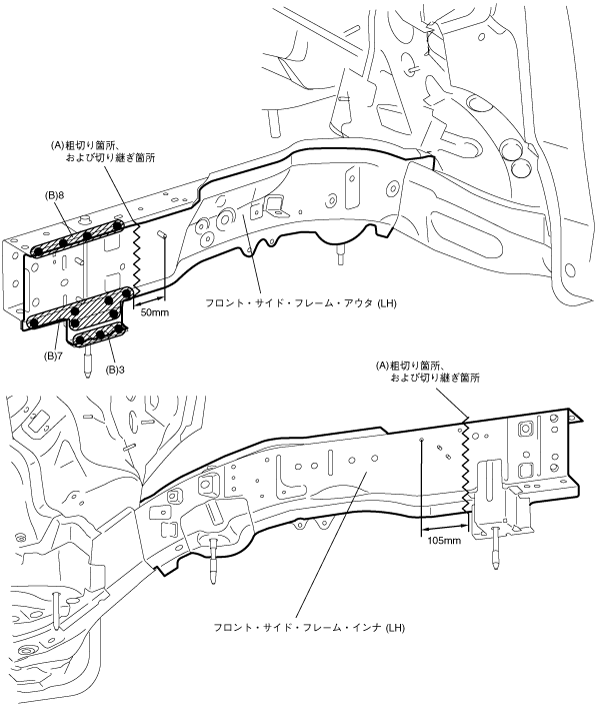 (A)粗切り箇所、
および切り継ぎ箇所

(B)8

50mm

フロント・サイド・フレーム・アウタ (LH)

(B)7

(B)3

(A)粗切り箇所、
および切り継ぎ箇所

105mm

フロント・サイド・フレーム・インナ (LH)