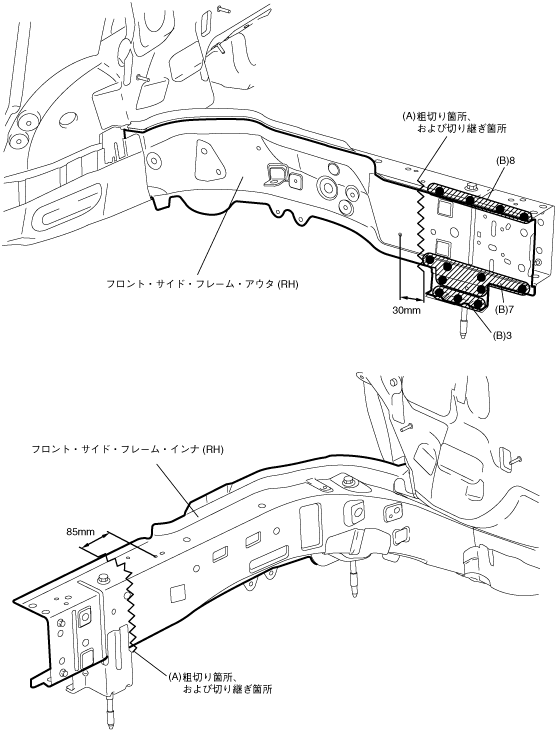 (A)粗切り箇所、
および切り継ぎ箇所

(B)8

フロント・サイド・フレーム・アウタ (RH)

30mm

(B)7

(B)3

フロント・サイド・フレーム・インナ (RH)

85mm

(A)粗切り箇所、
および切り継ぎ箇所