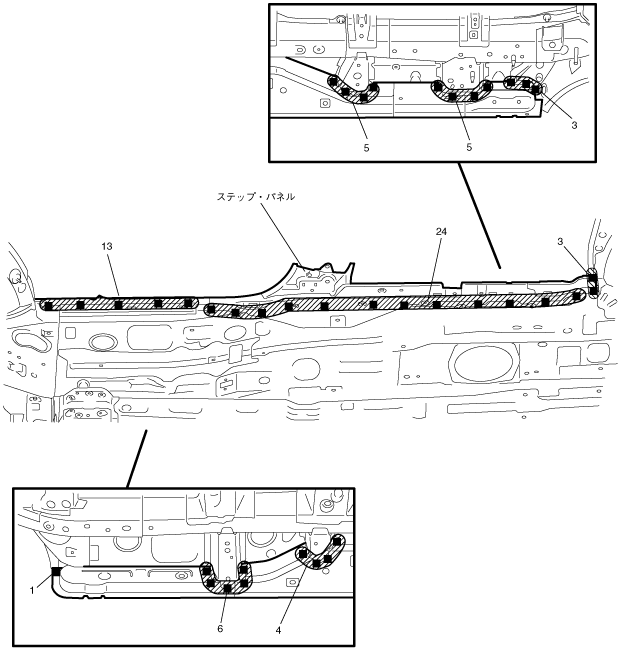 5
5
3
ステップ・パネル
13
24
3
1
6
4