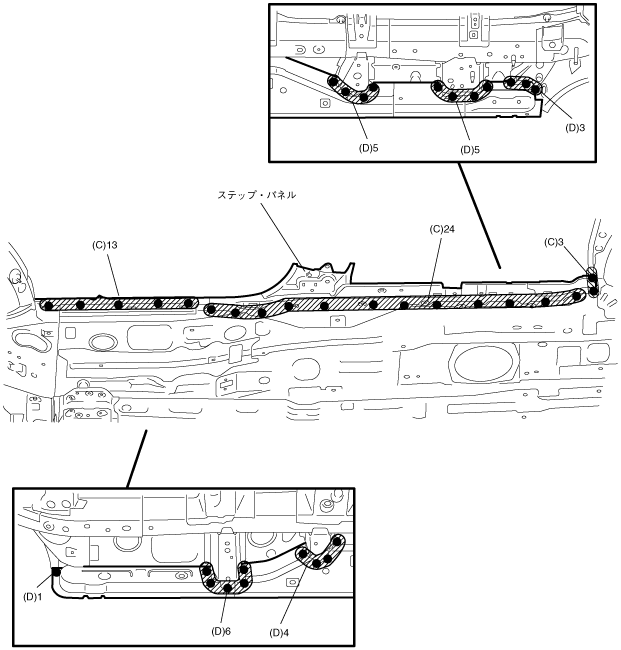 (D)5
(D)5
(D)3

ステップ・パネル
(C)13
(C)24
(C)3

(D)1
(D)6
(D)4