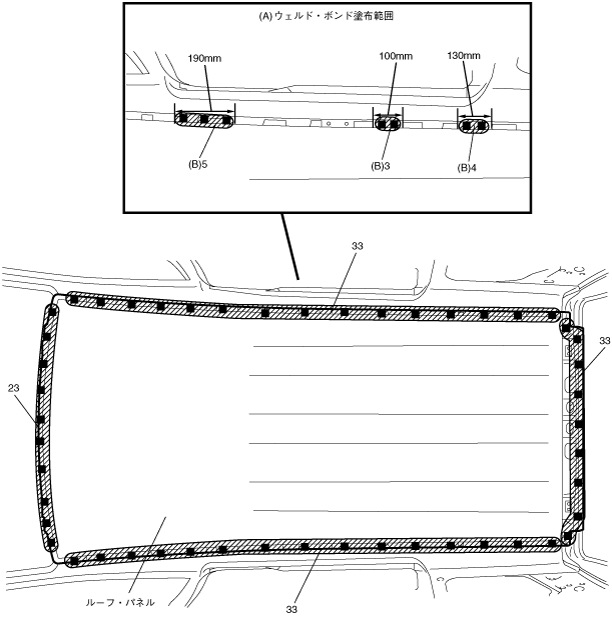 (A) ウェルド・ボンド塗布範囲

190mm

100mm

130mm

(B)5

(B)3

(B)4

33

33

23

ルーフ・パネル

33