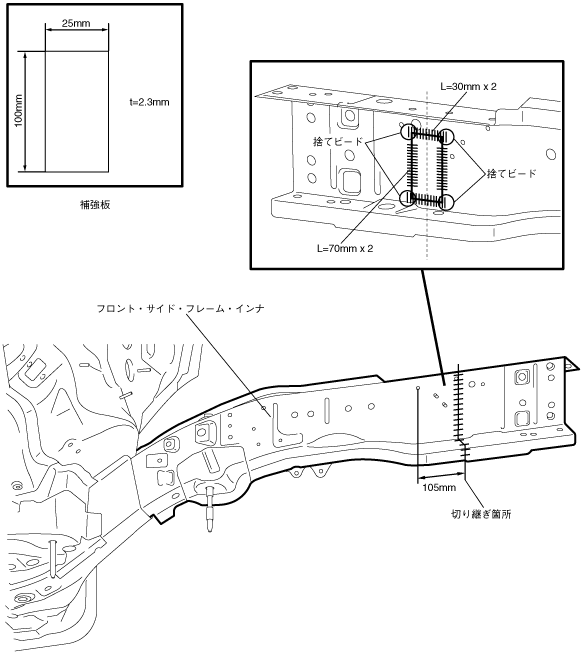 25mm

100mm

t=2.3mm

補強板

L=30mm x 2

捨てビード

捨てビード

L=70mm x 2

フロント・サイド・フレーム・インナ

105mm

切り継ぎ箇所