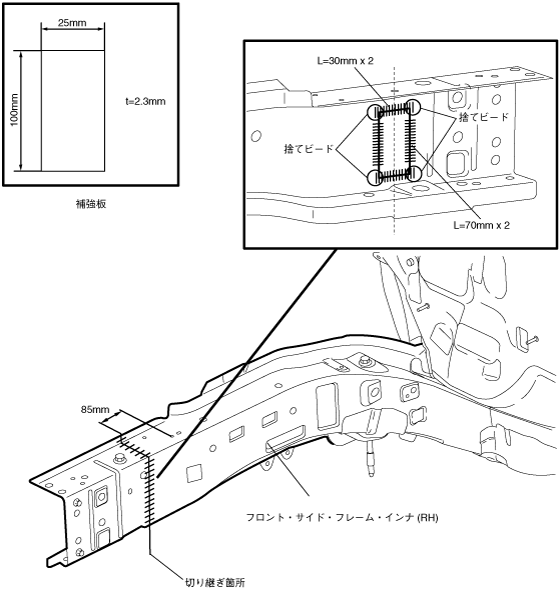 25mm

100mm

t=2.3mm

補強板

L=30mm x 2

捨てビード

捨てビード

L=70mm x 2

85mm

フロント・サイド・フレーム・インナ (RH)

切り継ぎ箇所