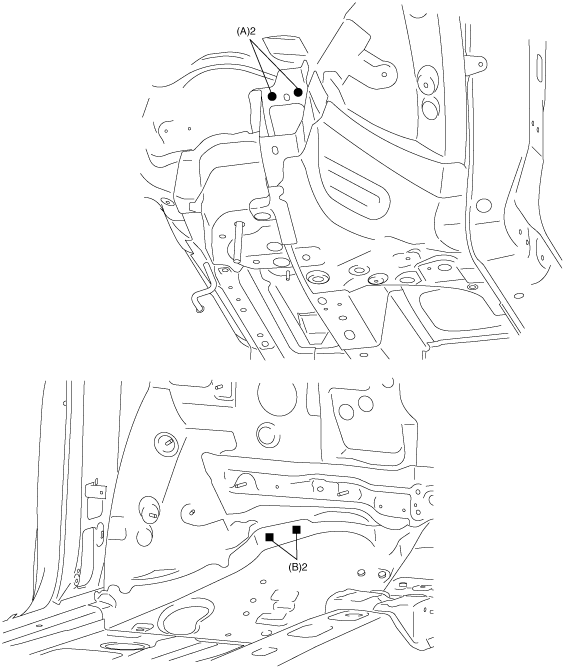 (A)2

(B)2