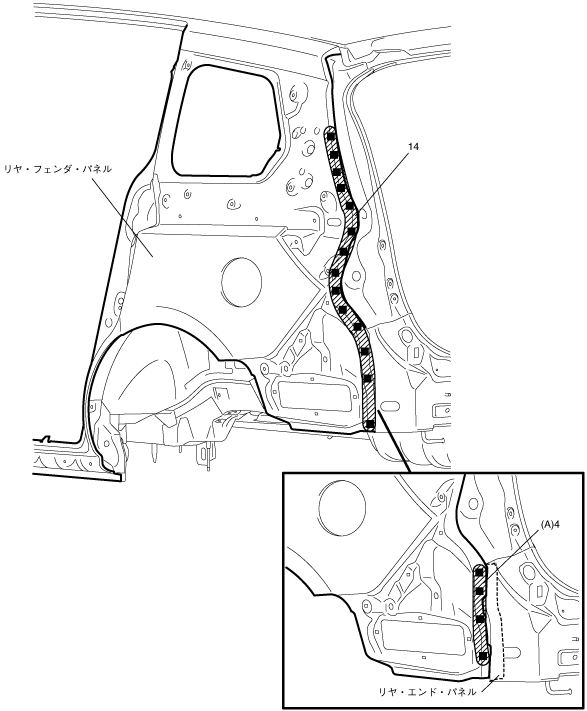 リヤ・フェンダ・パネル

14

(A)4

リヤ・エンド・パネル