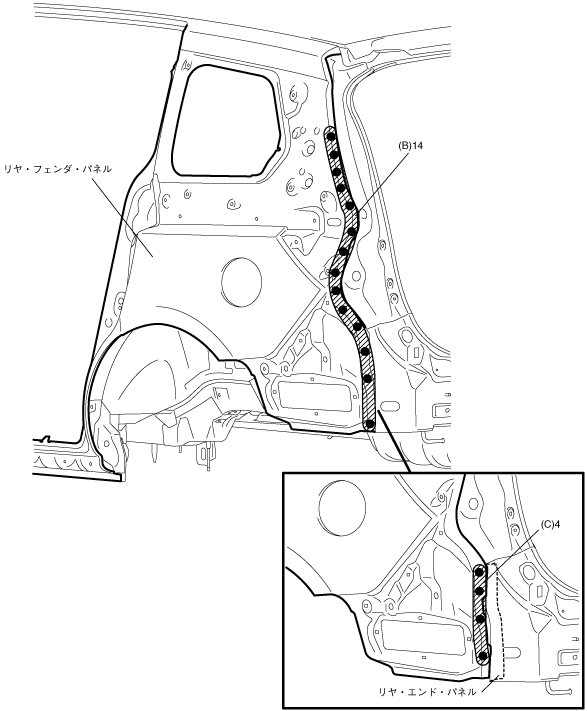 リヤ・フェンダ・パネル

(B)14

(C)4

リヤ・エンド・パネル