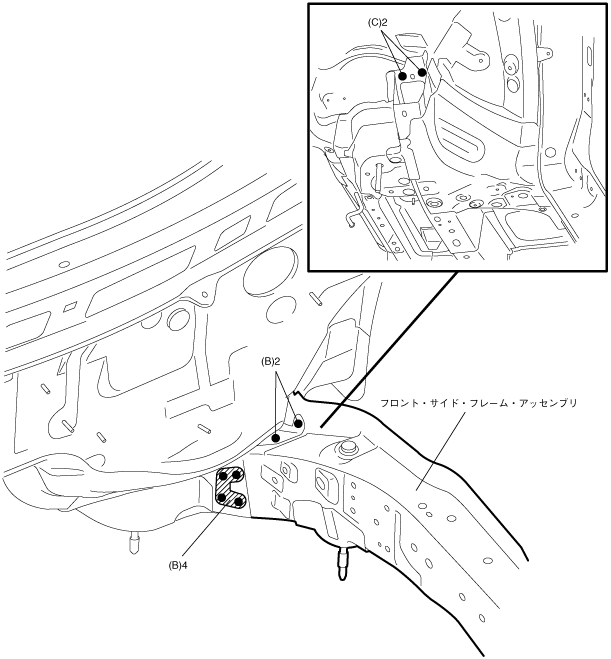 (C)2

(B)2

フロント・サイド・フレーム・アッセンブリ

(B)4