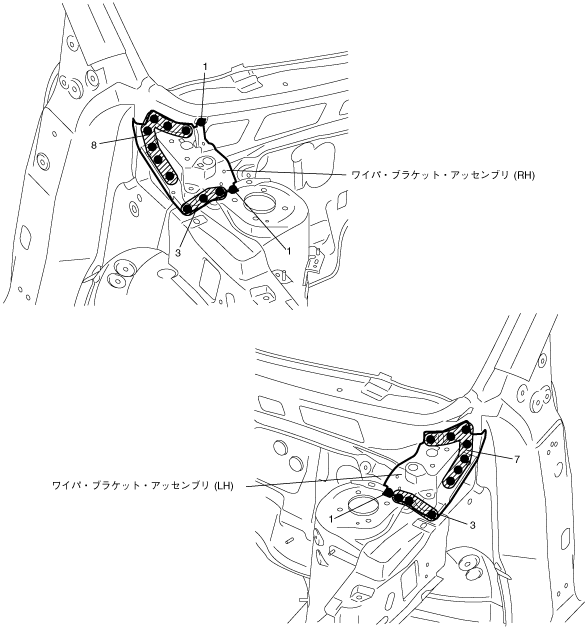 1

8

ワイパ・ブラケット・アッセンブリ (RH)

3

1

7

ワイパ・ブラケット・アッセンブリ (LH)

1

3