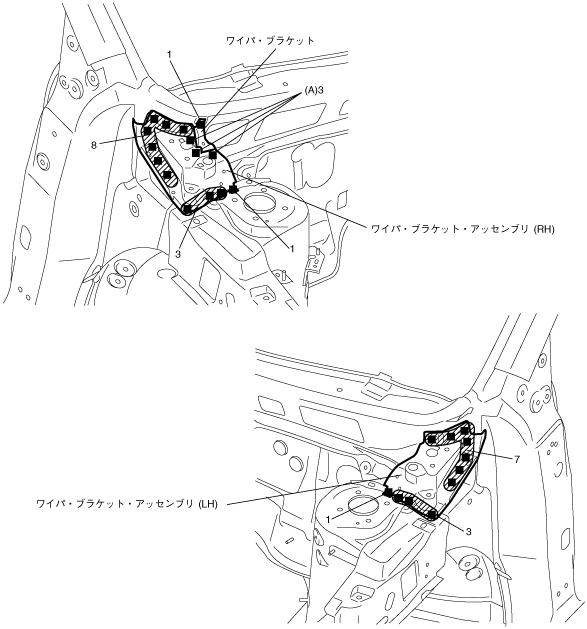 ワイパ・ブラケット
1
(A)3
8
ワイパ・ブラケット・アッセンブリ (RH)
3
1

7
ワイパ・ブラケット・アッセンブリ (LH)
1
3