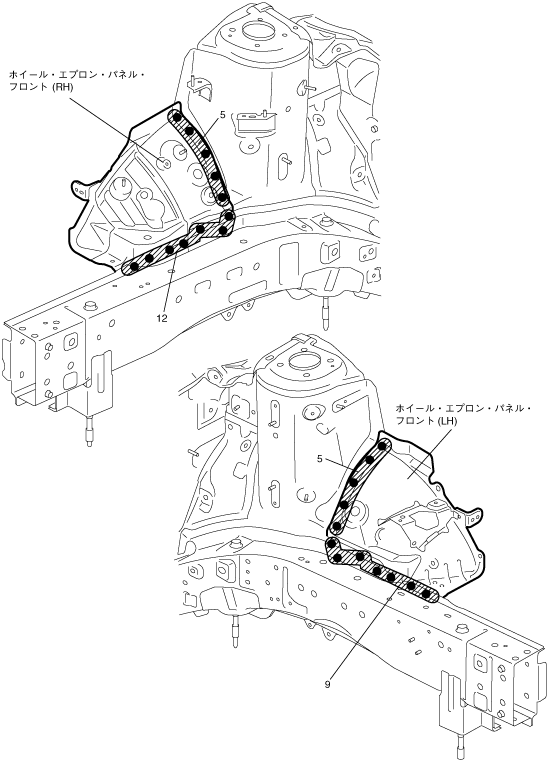 ホイール・エプロン・パネル・フロント (RH)

5

12

ホイール・エプロン・パネル・フロント (LH)

5

9