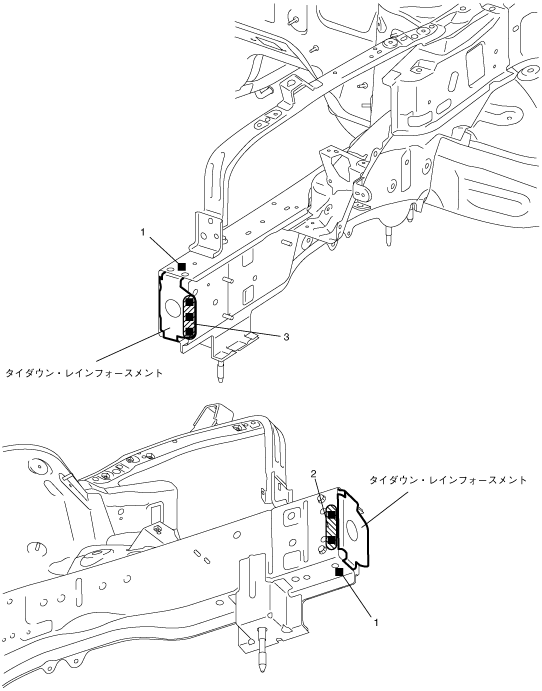 1

3

タイダウン・レインフォースメント

2

タイダウン・レインフォースメント

1