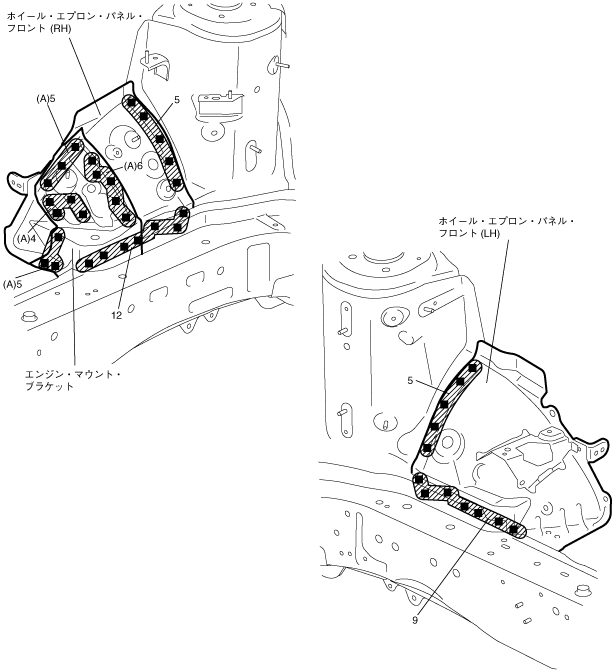 ホイール・エプロン・パネル・フロント (RH)

(A)5

5

(A)6

(A)4

(A)5

12

エンジン・マウント・ブラケット

ホイール・エプロン・パネル・フロント (LH)

5

9