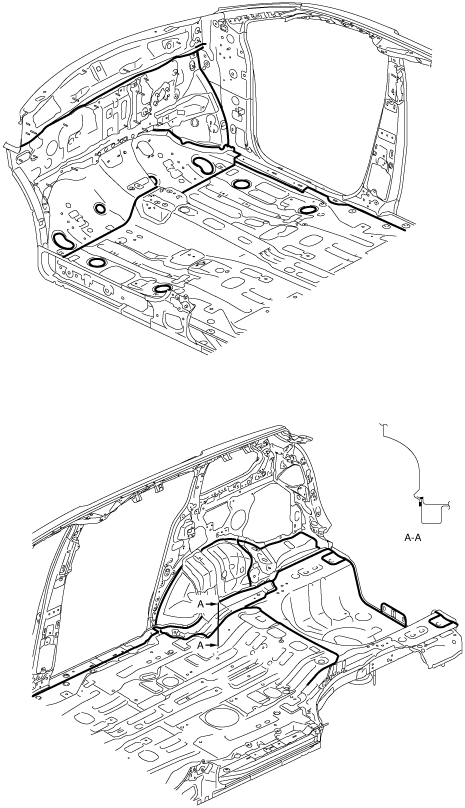 A-A

A

A