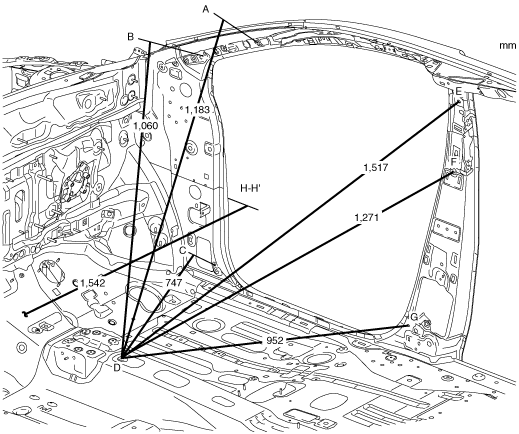 A
B
mm
E
1,183
1,060
1,517
F
H-H'
1,271
C
1,542
747
G
952
D