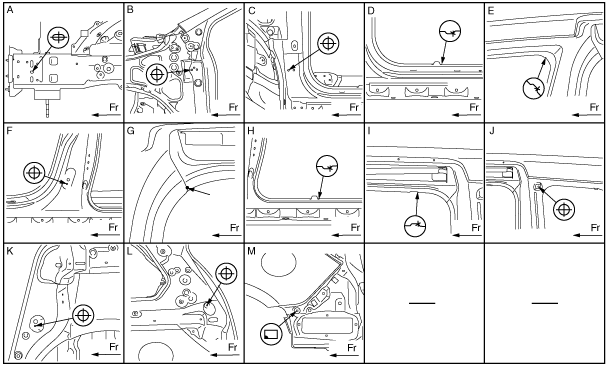 A
Fr

B
Fr

C
Fr

D
Fr

E
Fr

F
Fr

G
Fr

H
Fr

I
Fr

J
Fr

K
Fr

L
Fr

M
Fr