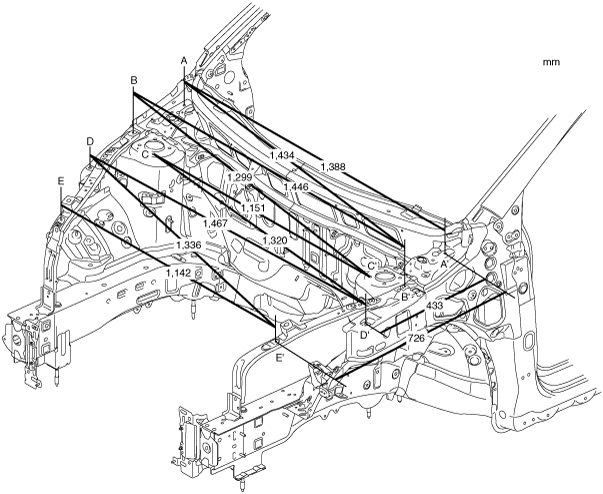 mm

A

B

D

C

E

1,434

1,388

1,299

1,446

1,151

1,467

1,320

1,336

1,142

C'

A'

B'

433

D'

726

E'