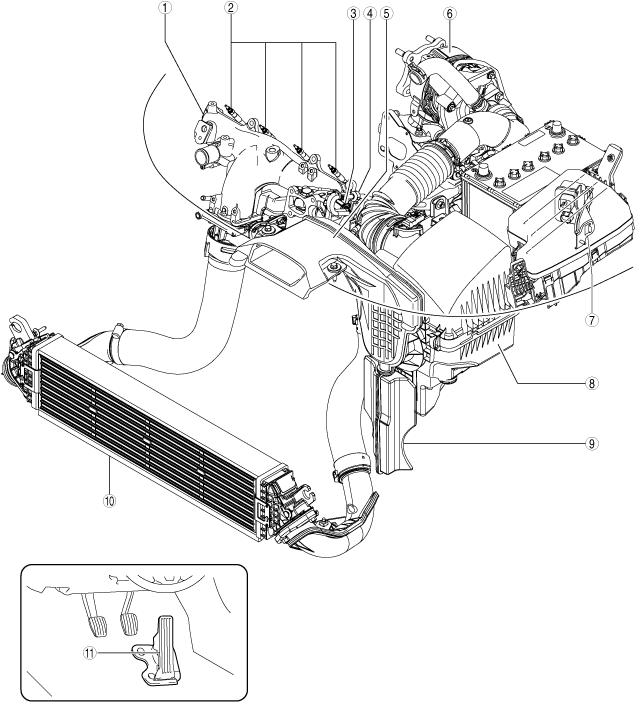 1
2
3
4
5
6
7
8
9
10
11