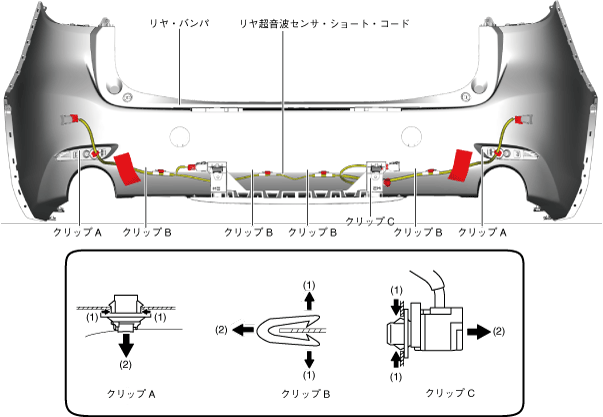 リヤ・バンパ

リヤ超音波センサ・ショート・コード

クリップ A

クリップ B

クリップ B

クリップ B

クリップ C

クリップ B

クリップ A

(1)

(1)

(2)

クリップ A

(1)

(2)

(1)

クリップ B

(1)

(2)

(1)

クリップ C