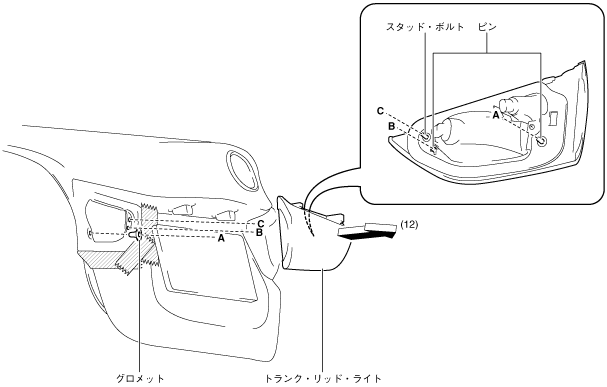 スタッド・ボルト
ピン
C
B
A
C
B
A
(12)
グロメット
トランク・リッド・ライト