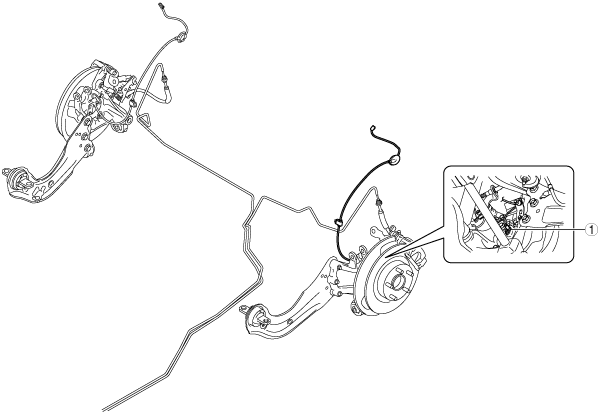 1