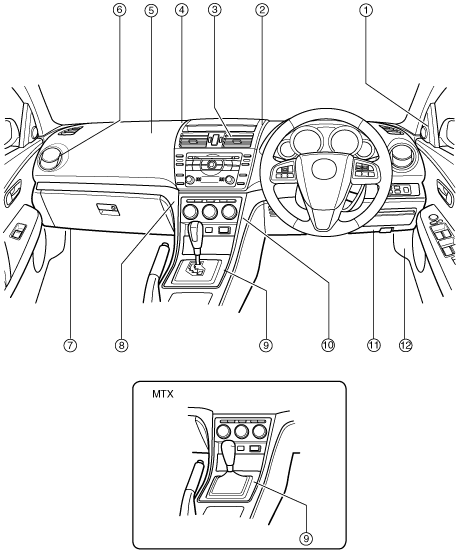 ⑥ ⑤ ④ ③ ② ①

⑦ ⑧ ⑨ ⑩ ⑪ ⑫

MTX

⑨