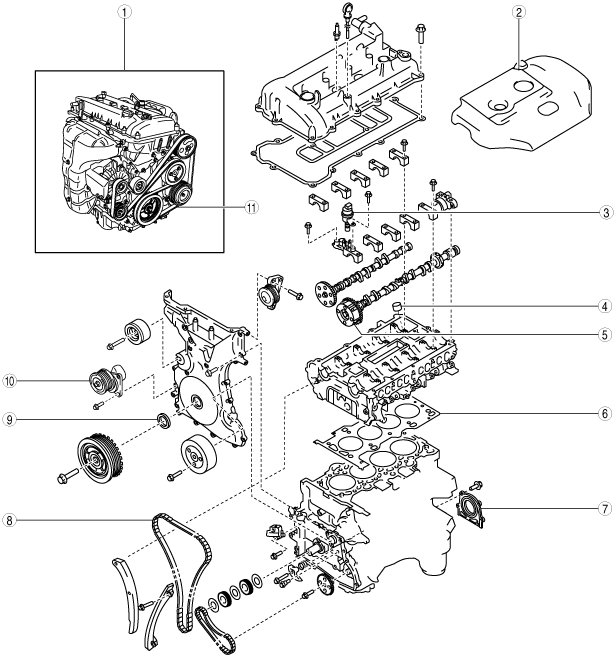 1
2
11
3
4
5
10
9
6
7
8