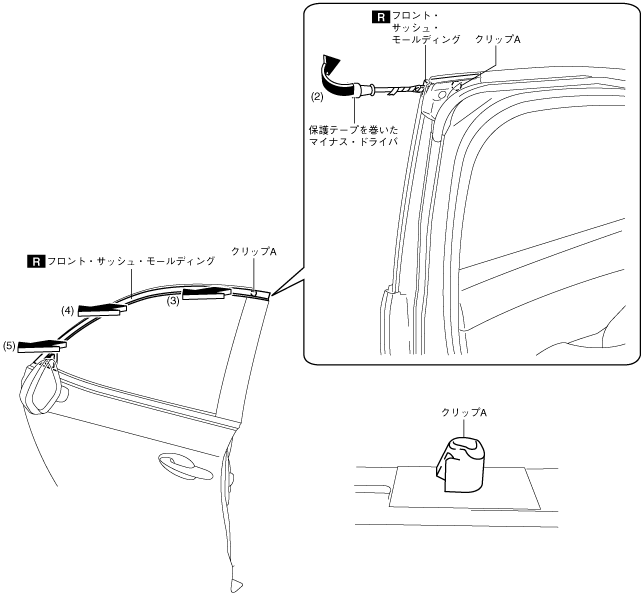 R フロント・サッシュ・モールディング

クリップA

(2)

保護テープを巻いたマイナス・ドライバ

R フロント・サッシュ・モールディング

クリップA

(3)

(4)

(5)

クリップA