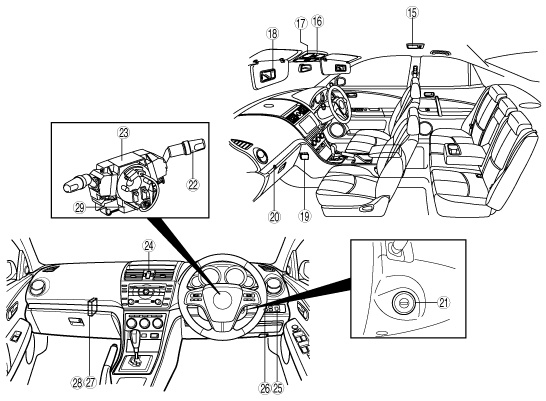 18
17
16
15
23
22
29
20
19
24
21
28
27
26
25