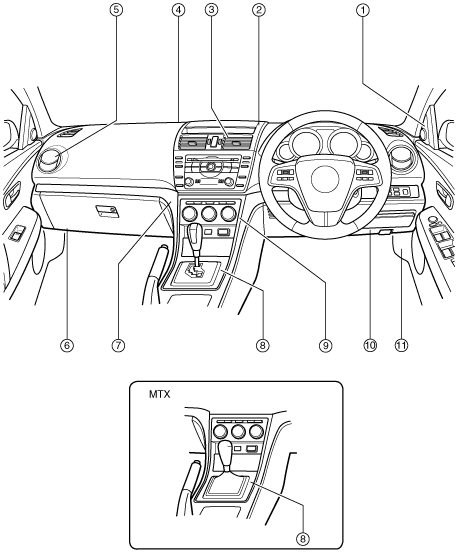 5
4
3
2
1
6
7
8
9
10
11
MTX
8