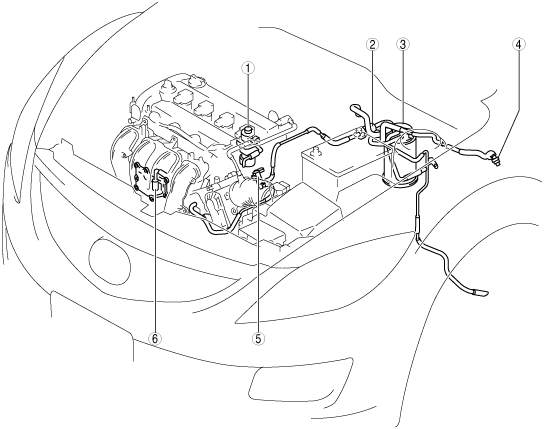 1
2
3
4
6
5