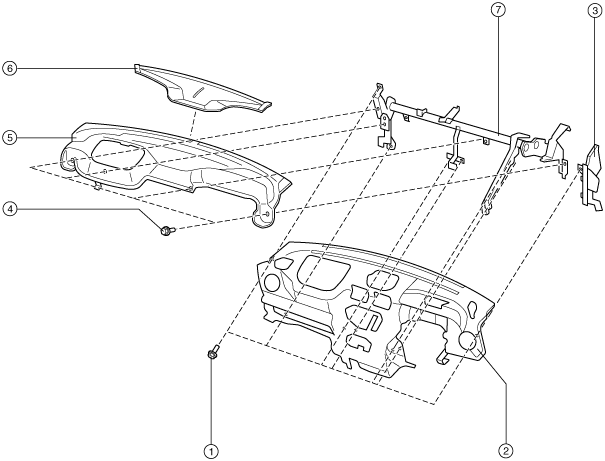 7
3
6
5
4
1
2