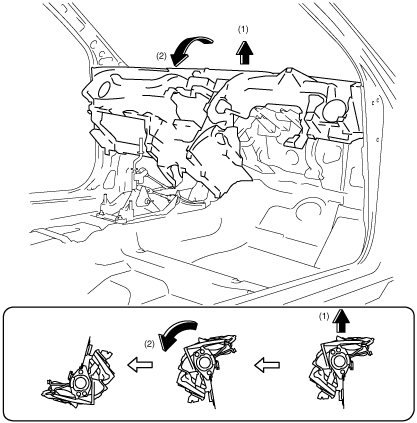 (1)
(2)
(1)
(2)